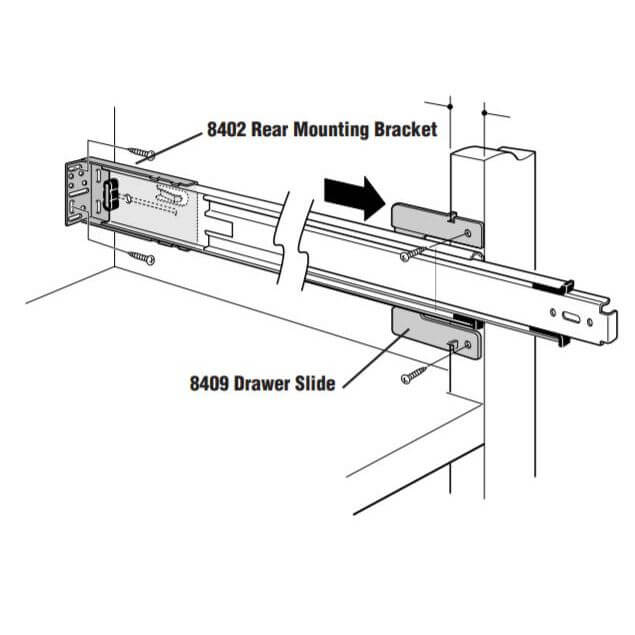 8402 Rear Mounting Bracket

8409 Drawer Slide