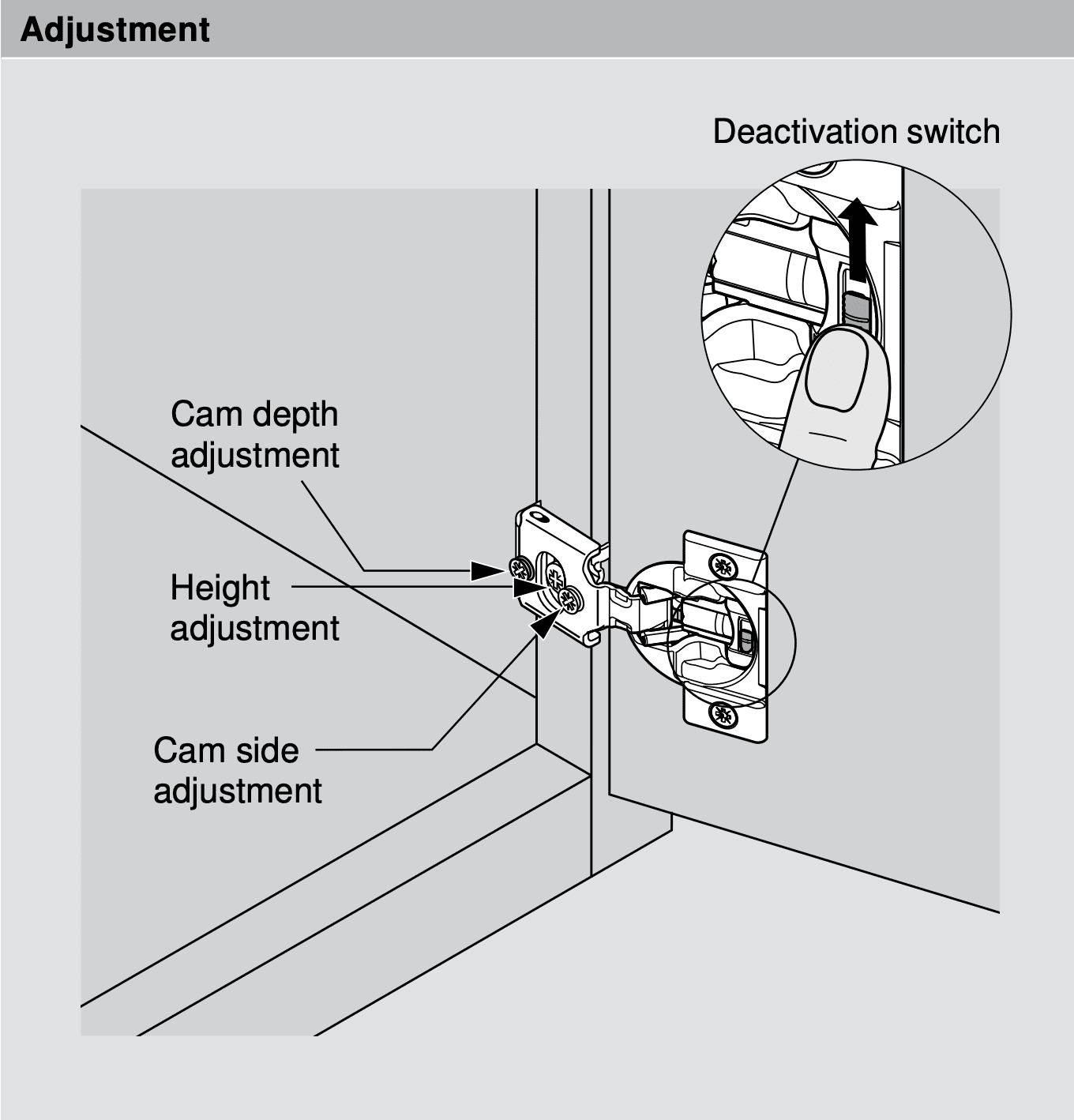 Adjustment

Deactivation switch

Cam depth adjustment

Height adjustment

Cam side adjustment