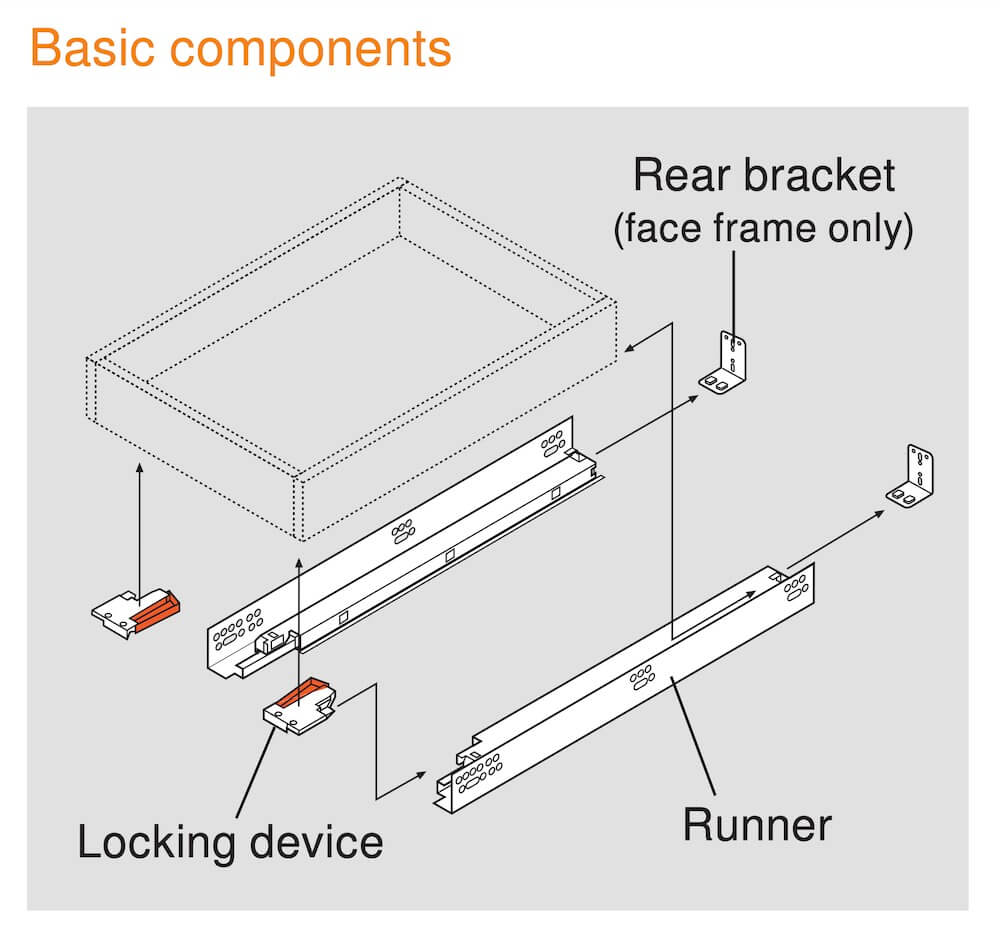 Basic components

Rear bracket
(face frame only)

Locking device

Runner